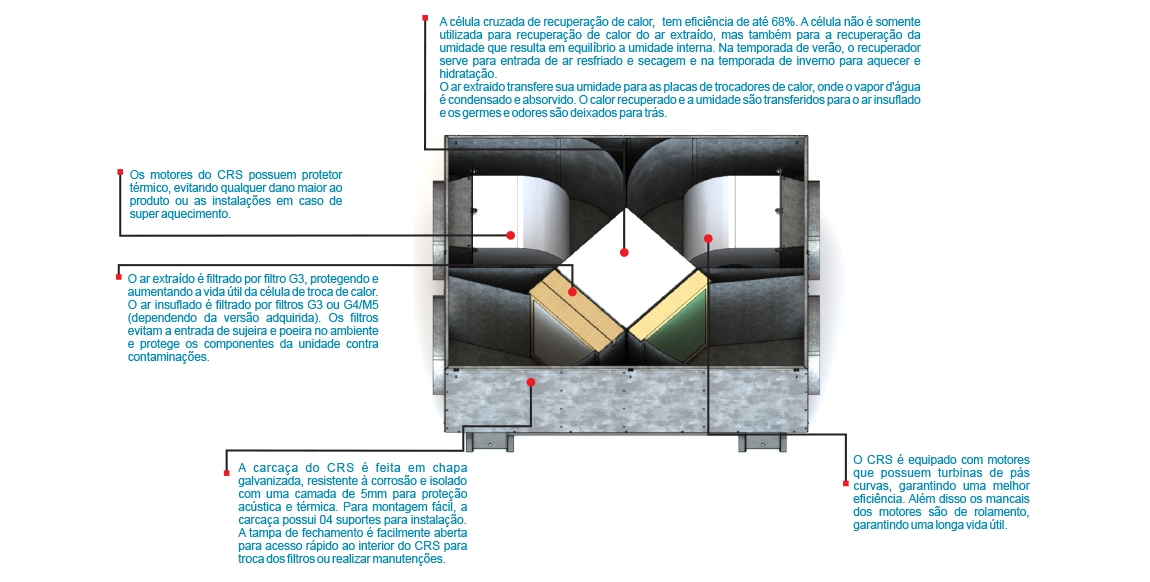 A célula cruzada de recuperação de calor, tem eficiência de até 68%. A célula não é somente utilizada para recuperação de calor do ar extraído, mas também para a recuperação da umidade que resulta em equilíbrio a umidade interna. Na temporada de verão, o recuperador serve para entrada de ar resfriado e secagem e na temporada de inverno para aquecer e hidratação.
O ar extraído transfere sua umidade para as placas de trocadores de calor, onde o vapor d'água é condensado e absorvido. O calor recuperado e a umidade são transferidos para o ar insuflado e os germes e odores são deixados para trás.

Os motores do CRS possuem protetor térmico, evitando qualquer dano maior ao produto ou as instalações em caso de super aquecimento.

O ar extraído é filtrado por filtro G3, protegendo e aumentando a vida útil da célula de troca de calor. O ar insuflado é filtrado por filtros G3 ou G4/M5 (dependendo da versão adquirida). Os filtros evitam a entrada de sujeira e poeira no ambiente e protege os componentes da unidade contra contaminações.

A carcaça do CRS é feita em chapa galvanizada, resistente à corrosão e isolado com uma camada de 5mm para proteção acústica e térmica. Para montagem fácil, a carcaça possui 04 suportes para instalação. A tampa de fechamento é facilmente aberta para acesso rápido ao interior do CRS para troca dos filtros ou realizar manutenções.

O CRS é equipado com motores que possuem turbinas de pás curvas, garantindo uma melhor eficiência. Além disso os mancais dos motores são de rolamento, garantindo uma longa vida útil.