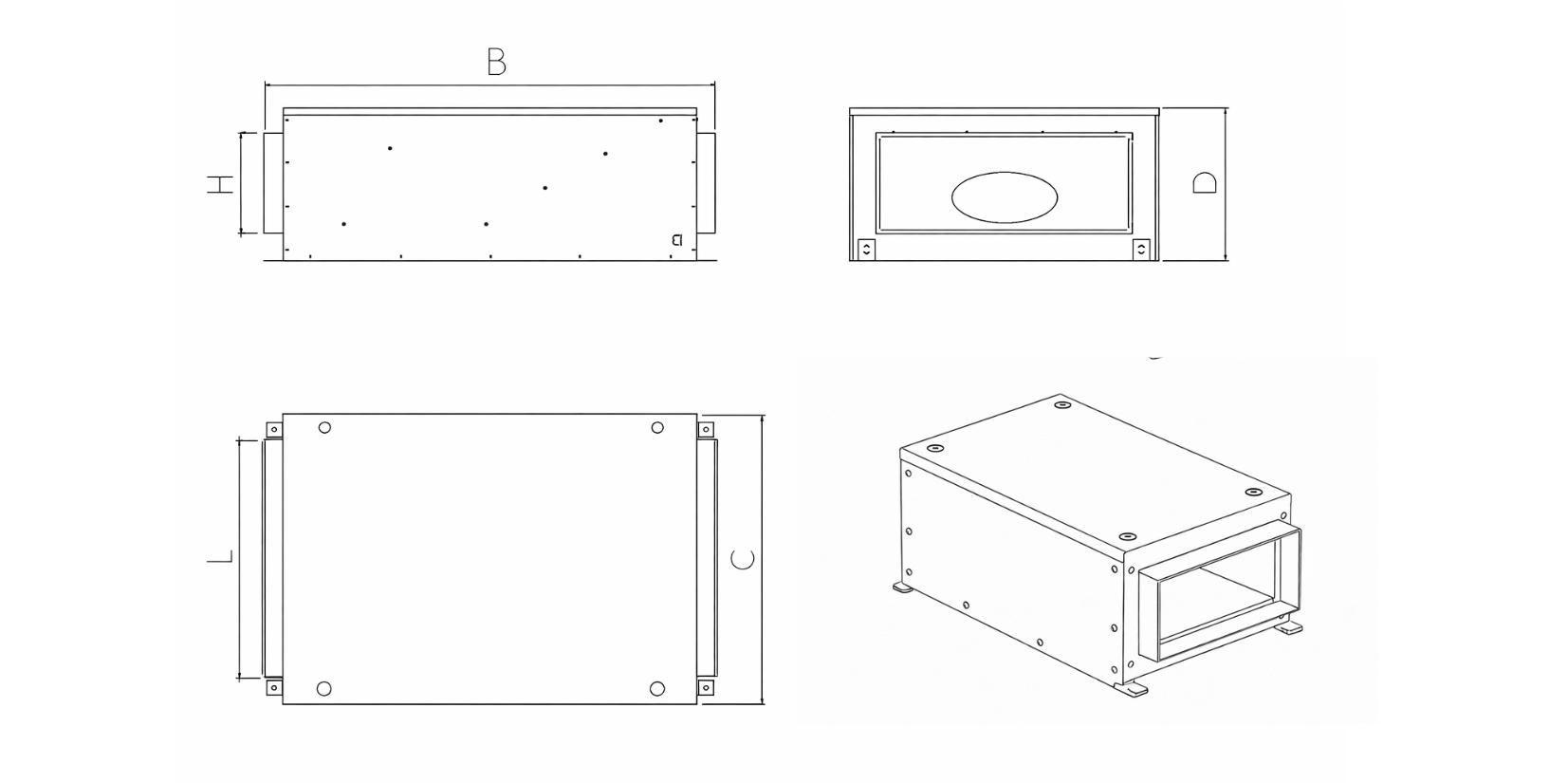 B

H

D

L

C