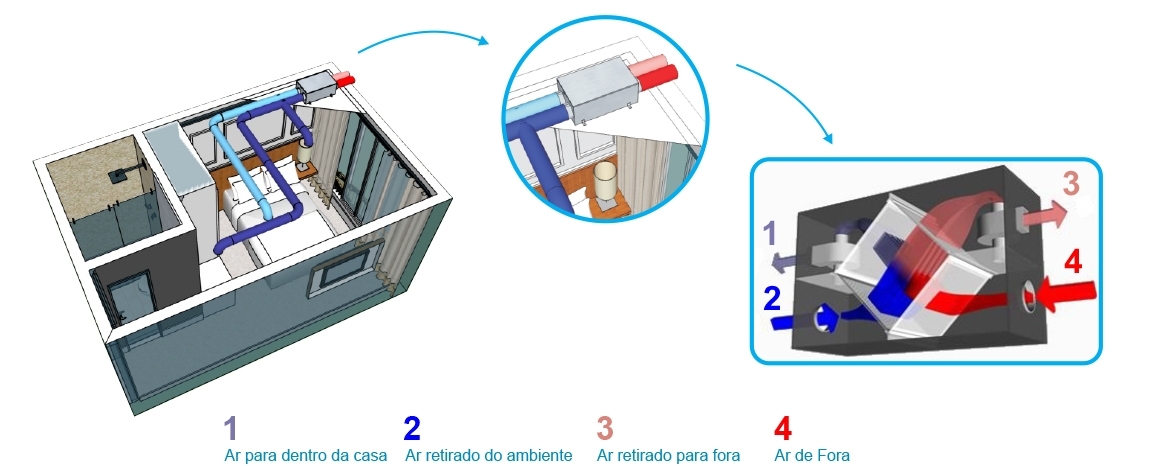 3

1

4

2

1
Ar para dentro da casa

2
Ar retirado do ambiente

3
Ar retirado para fora

4
Ar de Fora