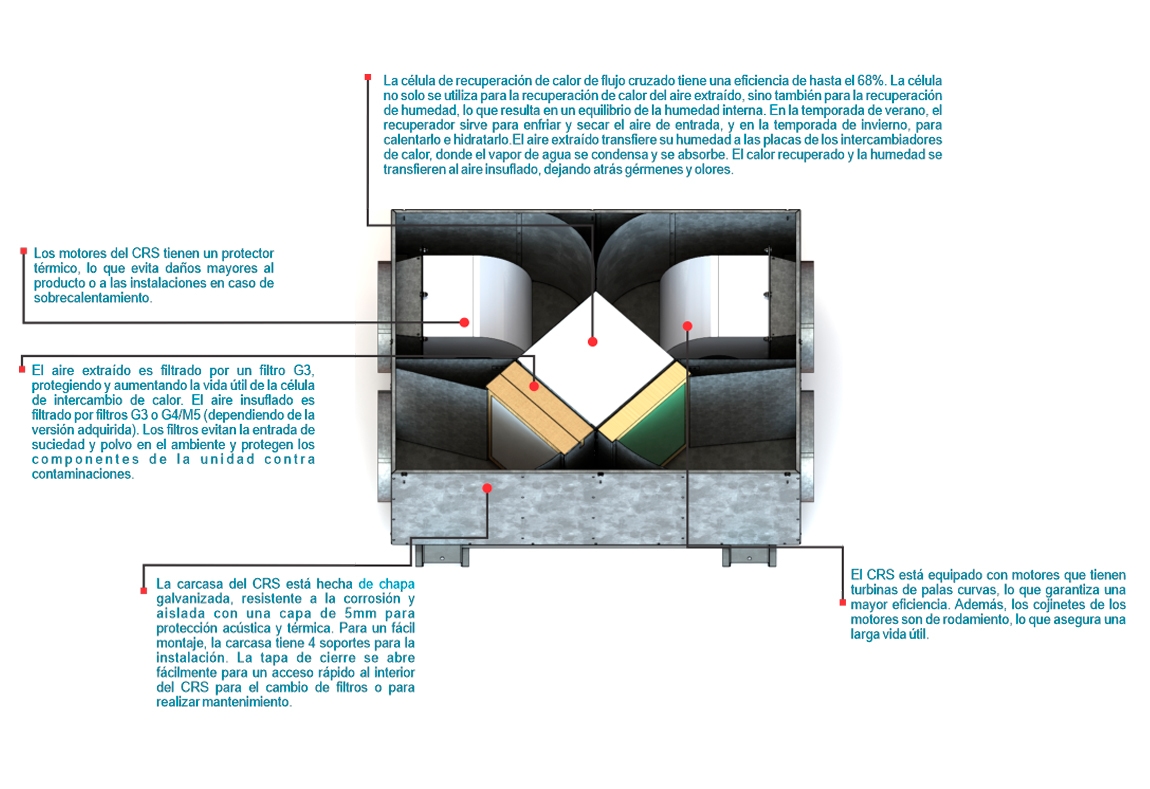 La célula de recuperación de calor de flujo cruzado tiene una eficiencia de hasta el 68%. La célula no solo se utiliza para la recuperación de calor del aire extraído, sino también para la recuperación de humedad, lo que resulta en un equilibrio de la humedad interna. En la temporada de verano, el recuperador sirve para enfriar y secar el aire de entrada, y en la temporada de invierno, para calentarlo e hidratarlo.El aire extraído transfiere su humedad a las placas de los intercambiadores de calor, donde el vapor de agua se condensa y se absorbe. El calor recuperado y la humedad se transfieren al aire insuflado, dejando atrás gérmenes y olores.

Los motores del CRS tienen un protector térmico, lo que evita daños mayores al producto o a las instalaciones en caso de sobrecalentamiento.

El aire extraído es filtrado por un filtro G3, protegiendo y aumentando la vida útil de la célula de intercambio de calor. El aire insuflado es filtrado por filtros G3 o G4/M5 (dependiendo de la versión adquirida). Los filtros evitan la entrada de suciedad y polvo en el ambiente y protegen los componentes de la unidad contra contaminaciones.

La carcasa del CRS está hecha de chapa galvanizada, resistente a la corrosión y aislada con una capa de 5mm para protección acústica y térmica. Para un fácil montaje, la carcasa tiene 4 soportes para la instalación. La tapa de cierre se abre fácilmente para un acceso rápido al interior del CRS para el cambio de filtros o para realizar mantenimiento.

El CRS está equipado con motores que tienen turbinas de palas curvas, lo que garantiza una mayor eficiencia. Además, los cojinetes de los motores son de rodamiento, lo que asegura una larga vida útil.