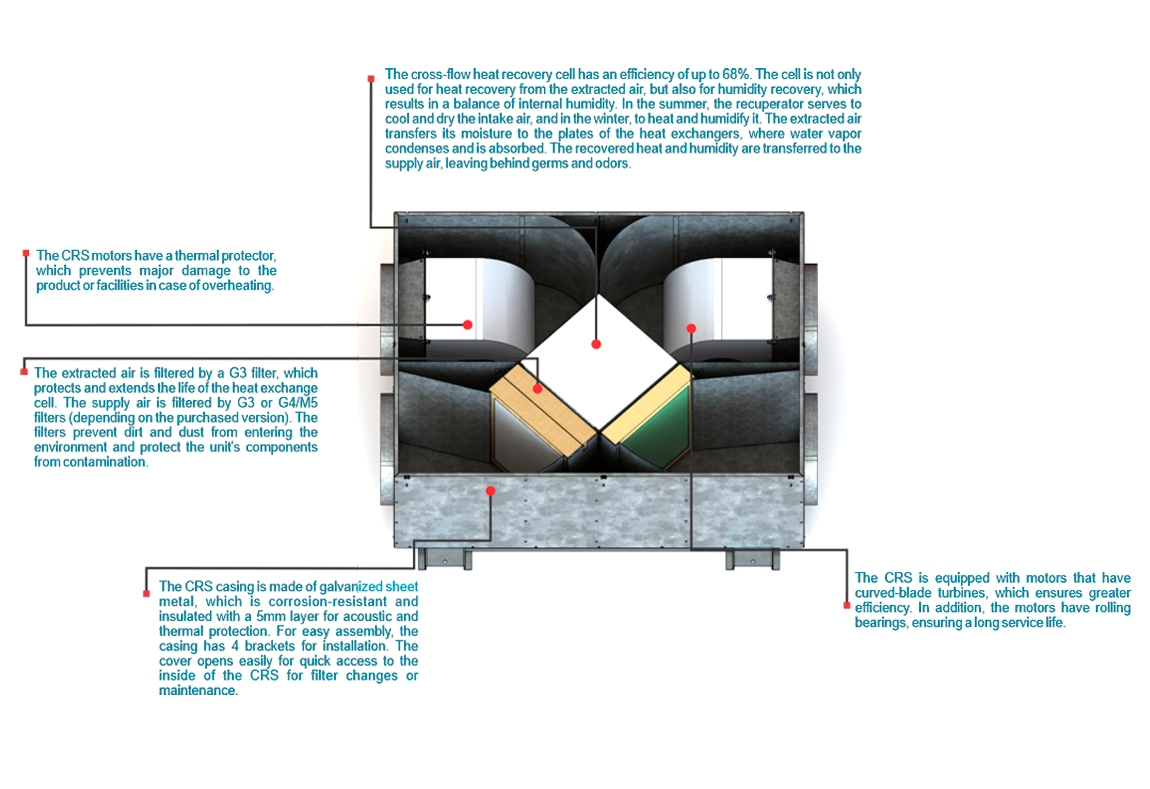 The cross-flow heat recovery cell has an efficiency of up to 68%. The cell is not only used for heat recovery from the extracted air, but also for humidity recovery, which results in a balance of internal humidity. In the summer, the recuperator serves to cool and dry the intake air, and in the winter, to heat and humidify it. The extracted air transfers its moisture to the plates of the heat exchangers, where water vapor condenses and is absorbed. The recovered heat and humidity are transferred to the supply air, leaving behind germs and odors.

The CRS motors have a thermal protector, which prevents major damage to the product or facilities in case of overheating.

The extracted air is filtered by a G3 filter, which protects and extends the life of the heat exchange cell. The supply air is filtered by G3 or G4/M5 filters (depending on the purchased version). The filters prevent dirt and dust from entering the environment and protect the unit's components from contamination.

The CRS casing is made of galvanized sheet metal, which is corrosion-resistant and insulated with a 5mm layer for acoustic and thermal protection. For easy assembly, the casing has 4 brackets for installation. The cover opens easily for quick access to the inside of the CRS for filter changes or maintenance.

The CRS is equipped with motors that have curved-blade turbines, which ensures greater efficiency. In addition, the motors have rolling bearings, ensuring a long service life.