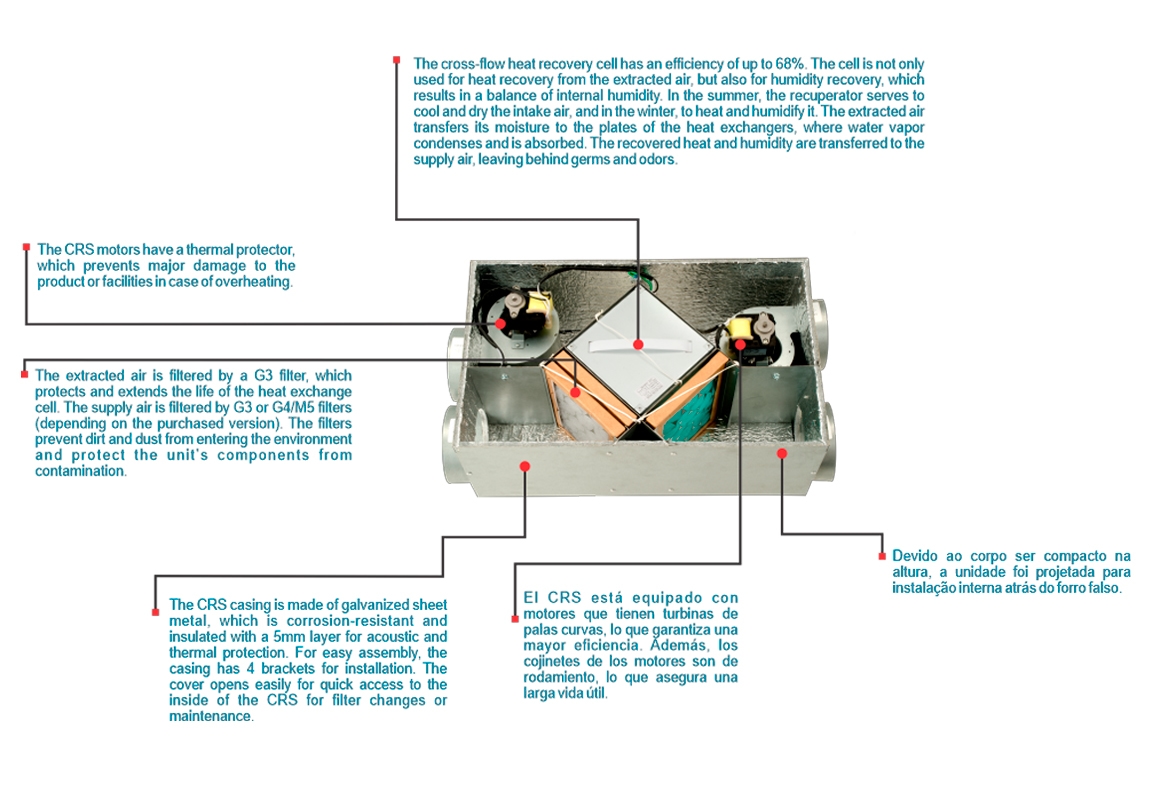 The cross-flow heat recovery cell has an efficiency of up to 68%. The cell is not only used for heat recovery from the extracted air, but also for humidity recovery, which results in a balance of internal humidity. In the summer, the recuperator serves to cool and dry the intake air, and in the winter, to heat and humidify it. The extracted air transfers its moisture to the plates of the heat exchangers, where water vapor condenses and is absorbed. The recovered heat and humidity are transferred to the supply air, leaving behind germs and odors.

The CRS motors have a thermal protector, which prevents major damage to the product or facilities in case of overheating.

The extracted air is filtered by a G3 filter, which protects and extends the life of the heat exchange cell. The supply air is filtered by G3 or G4/M5 filters (depending on the purchased version). The filters prevent dirt and dust from entering the environment and protect the unit's components from contamination.

The CRS casing is made of galvanized sheet metal, which is corrosion-resistant and insulated with a 5mm layer for acoustic and thermal protection. For easy assembly, the casing has 4 brackets for installation. The cover opens easily for quick access to the inside of the CRS for filter changes or maintenance.

El CRS está equipado con motores que tienen turbinas de palas curvas, lo que garantiza una mayor eficiencia. Además, los cojinetes de los motores son de rodamiento, lo que asegura una larga vida útil.

Devido ao corpo ser compacto na altura, a unidade foi projetada para instalação interna atrás do forro falso.